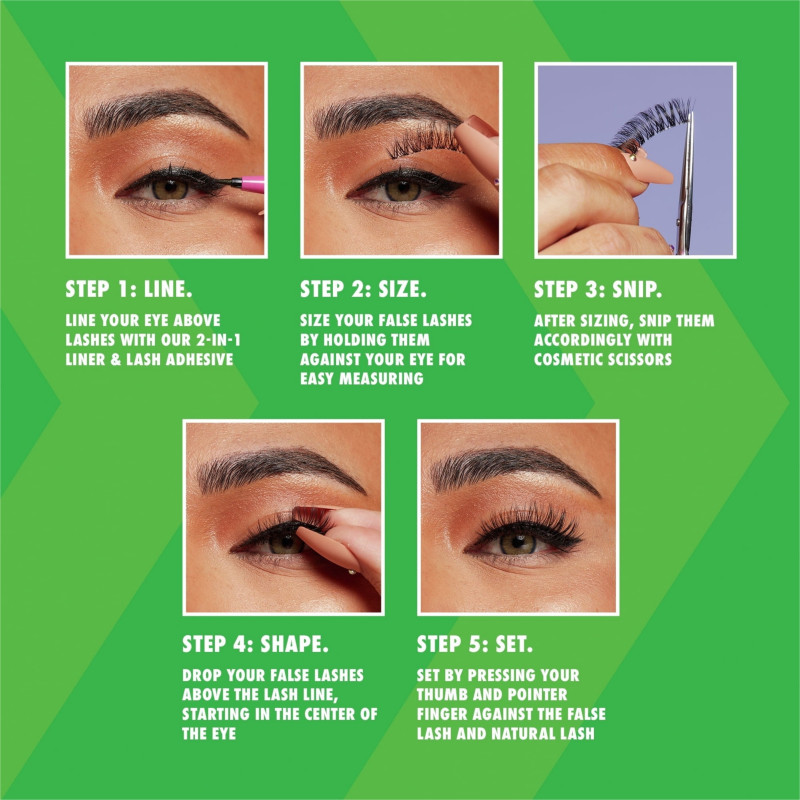 STEP 1: LINE.

LINE YOUR EYE ABOVE LASHES WITH OUR 2-IN-1 LINER & LASH ADHESIVE

STEP 2: SIZE.

SIZE YOUR FALSE LASHES BY HOLDING THEM AGAINST YOUR EYE FOR EASY MEASURING

STEP 3: SNIP.

AFTER SIZING, SNIP THEM ACCORDINGLY WITH COSMETIC SCISSORS

STEP 4: SHAPE.

DROP YOUR FALSE LASHES ABOVE THE LASH LINE, STARTING IN THE CENTER OF THE EYE

STEP 5: SET.

SET BY PRESSING YOUR THUMB AND POINTER FINGER AGAINST THE FALSE LASH AND NATURAL LASH